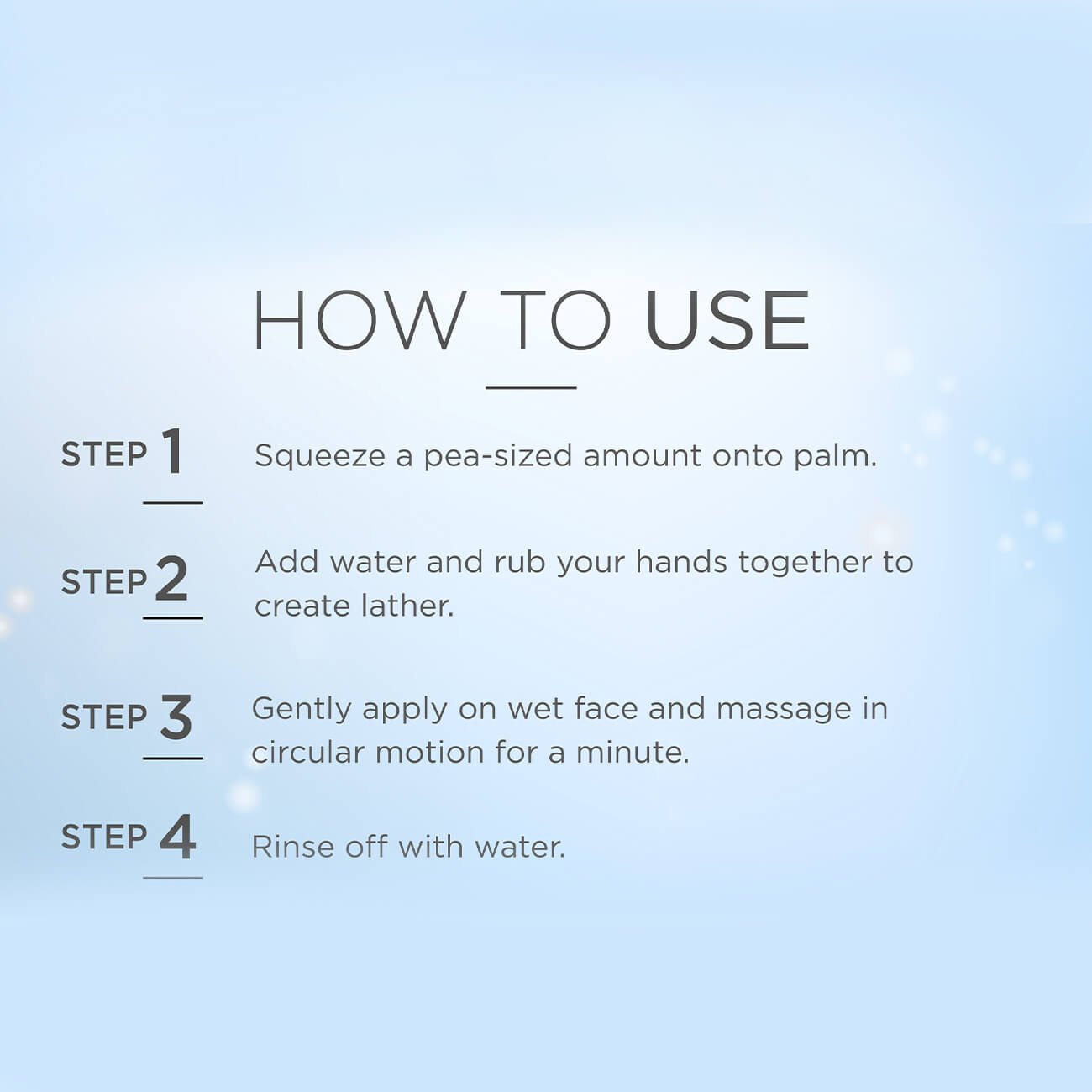 HOW TO USE

STEP 1 Squeeze a pea-sized amount onto palm.

STEP 2 Add water and rub your hands together to create lather.

STEP 3 Gently apply on wet face and massage in circular motion for a minute.

STEP 4 Rinse off with water.